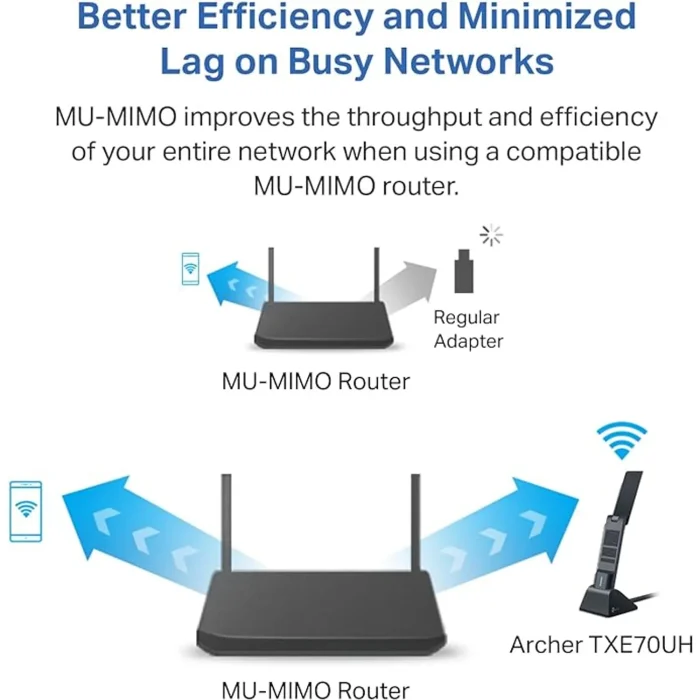 Better Efficiency and Minimized Lag on Busy Networks

MU-MIMO improves the throughput and efficiency of your entire network when using a compatible MU-MIMO router.

Regular Adapter

MU-MIMO Router

Archer TXE70UH

MU-MIMO Router